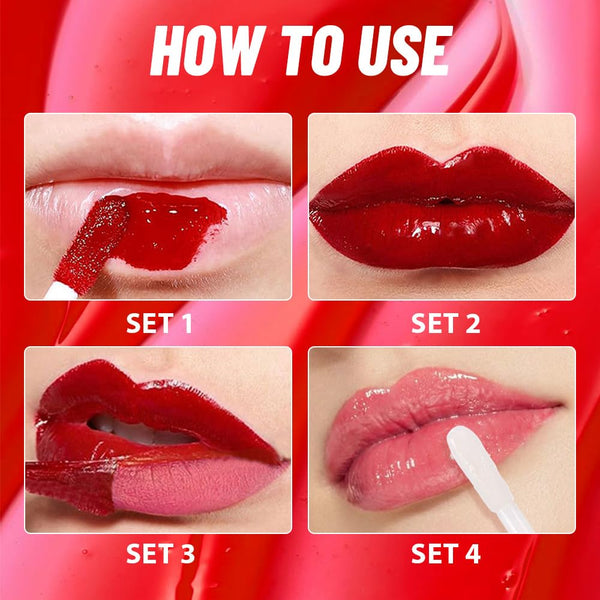 HOW TO USE

SET 1

SET 2

SET 3

SET 4